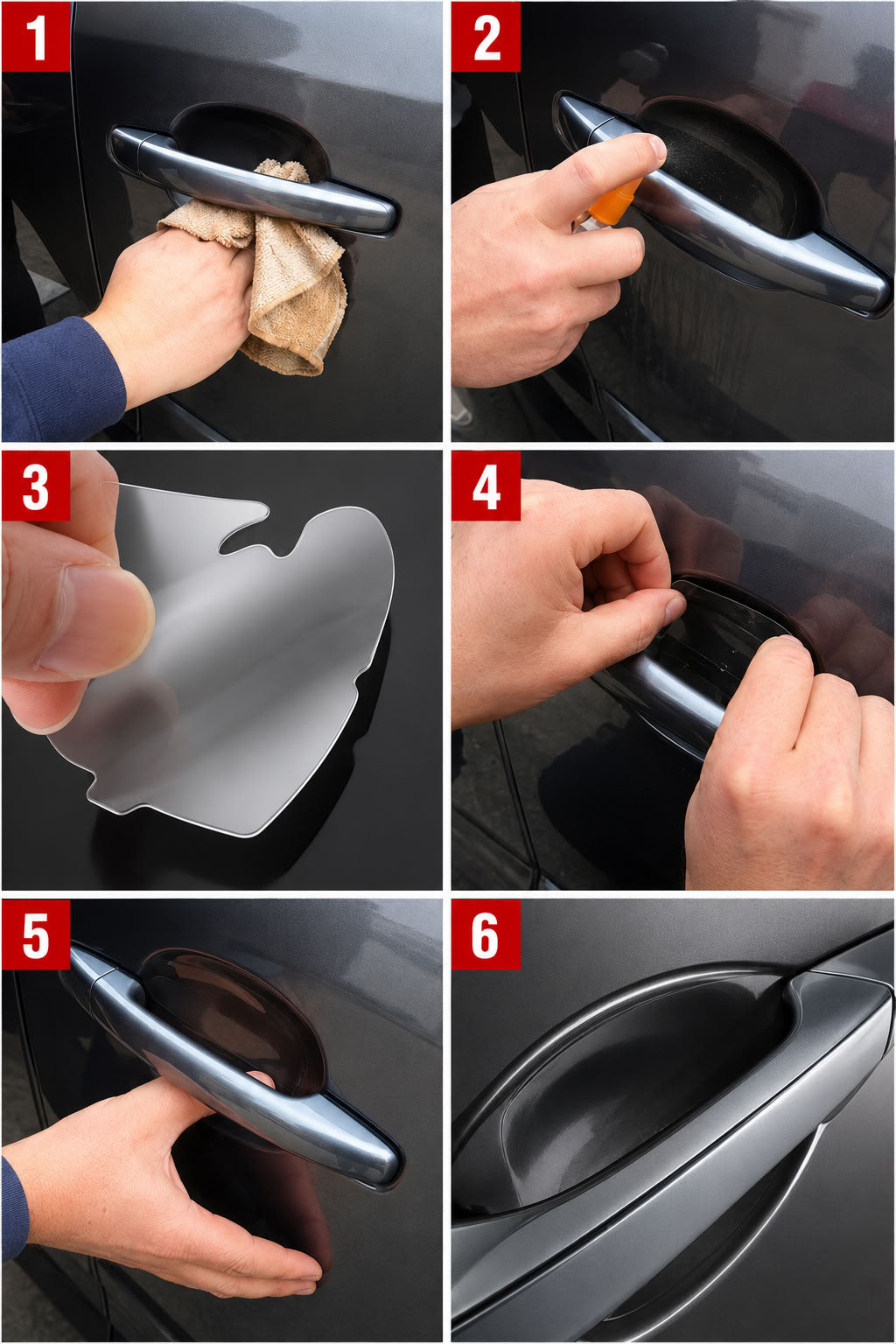 1
2
3
4
5
6