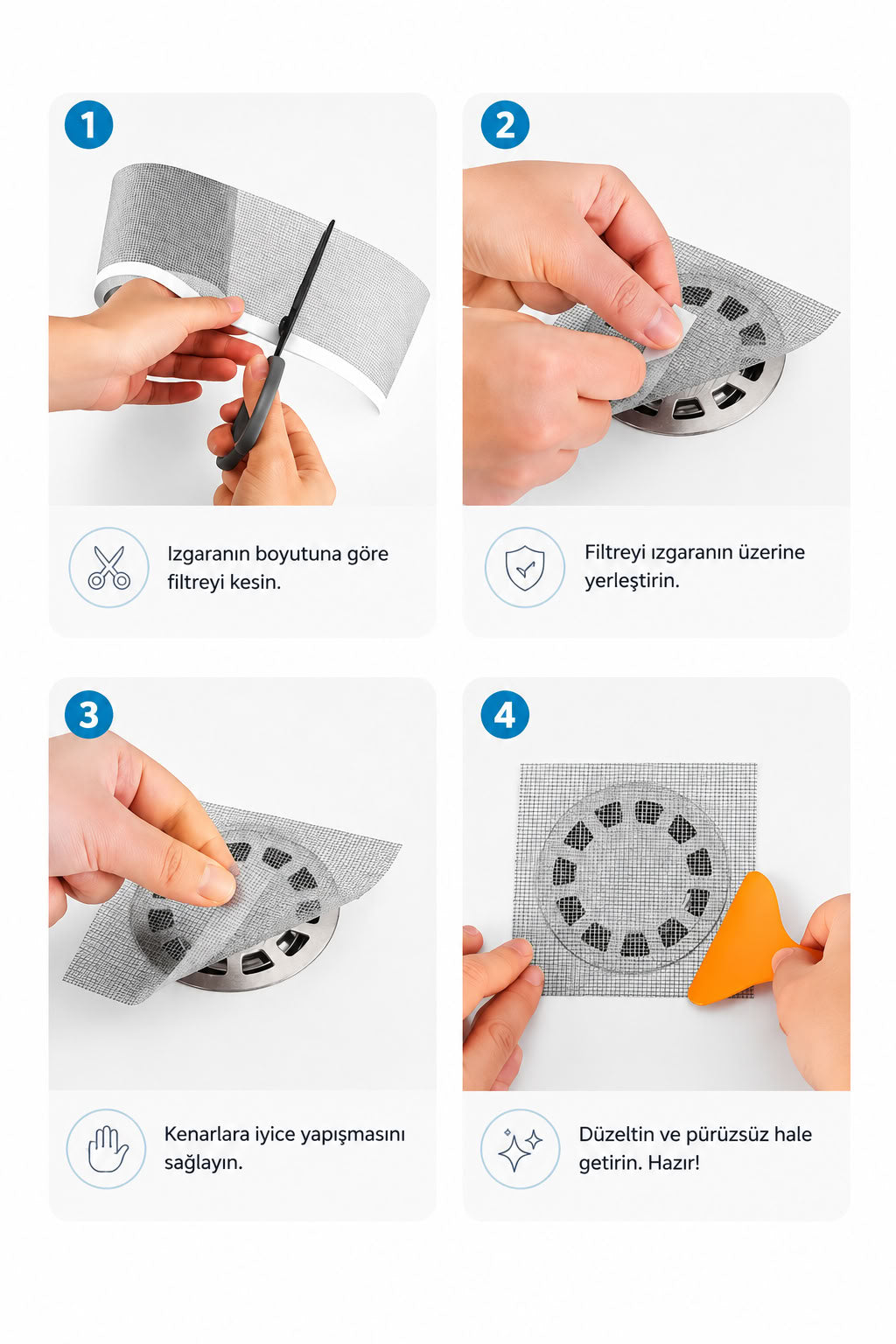 1

Izgaranın boyutuna göre filtreyi kesin.

2

Filtreyi ızgaranın üzerine yerleştirin.

3

Kenarlara iyice yapışmasını sağlayın.

4

Düzeltin ve pürüzsüz hale getirin. Hazır!