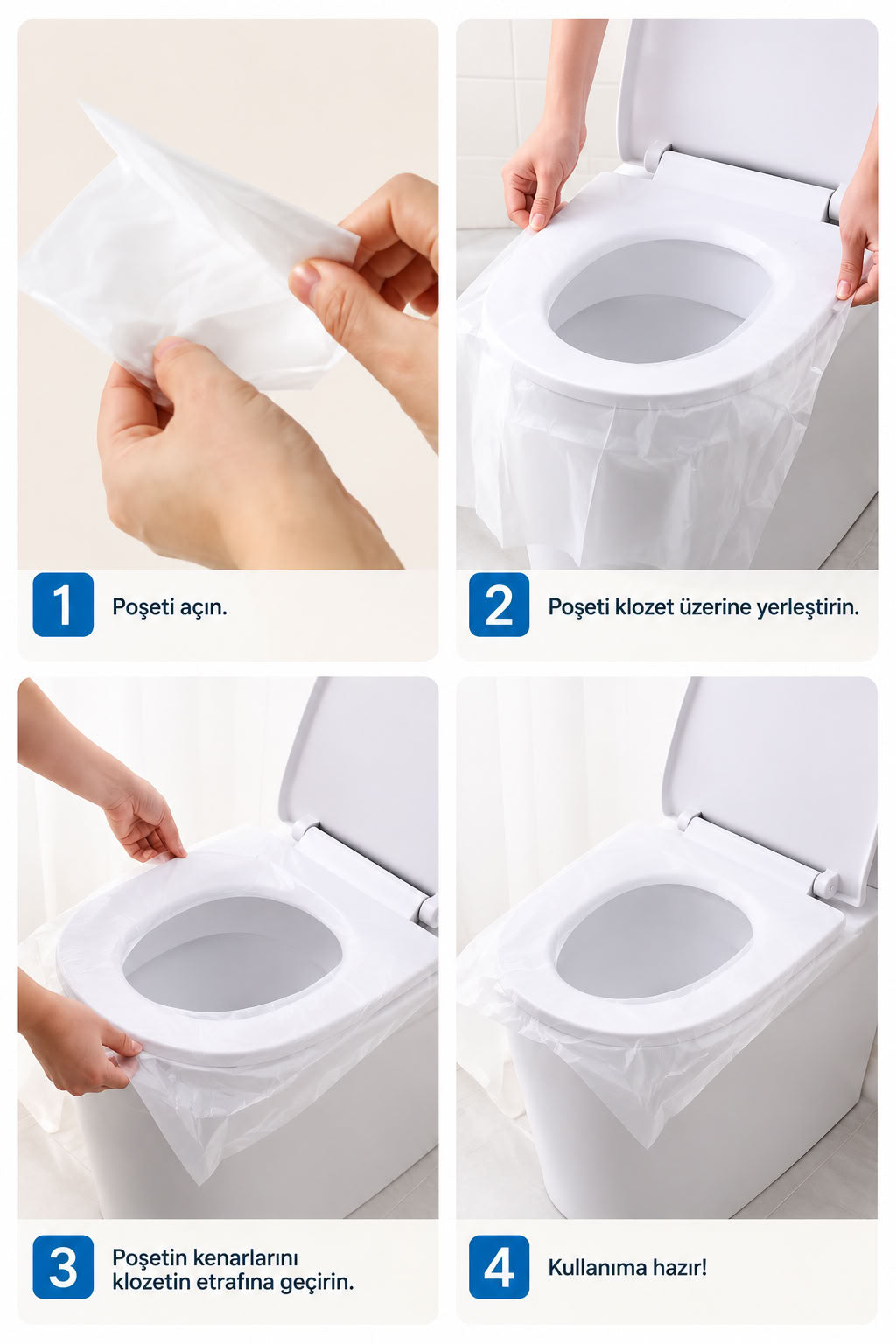 1 Poşeti açın.

2 Poşeti klozet üzerine yerleştirin.

3 Poşetin kenarlarını klozetin etrafına geçirin.

4 Kullanıma hazır!